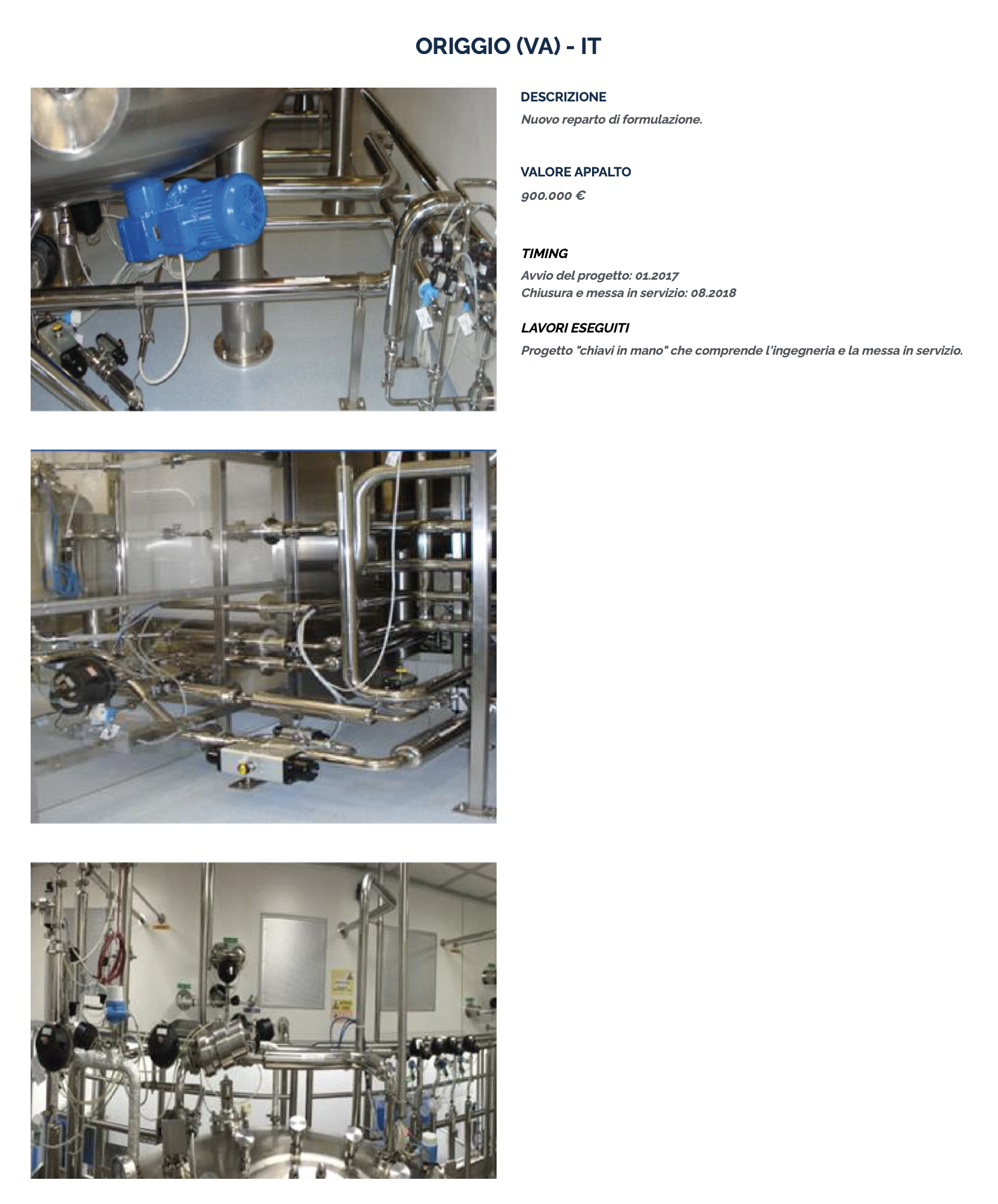 ORIGGIO (VA) - IT

DESCRIZIONE

Nuovo reparto di formulazione.

VALORE APPALTO

900.000 €

TIMING

Avvio del progetto: 01.2017
Chiusura e messa in servizio: 08.2018

LAVORI ESEGUITI

Progetto "chiavi in mano" che comprende l'ingegneria e la messa in servizio.